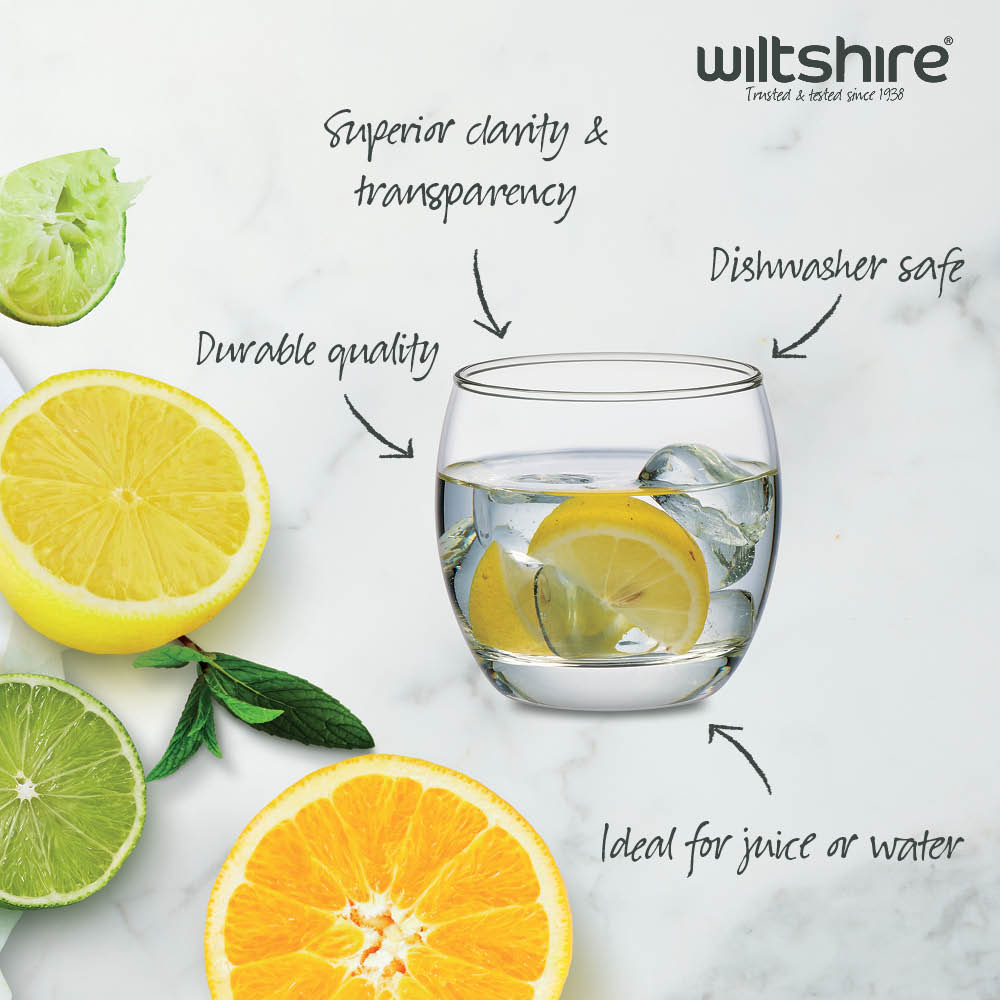 wiltshire®
Trusted & tested since 1938

Superior clarity & transparency

Dishwasher safe

Durable quality

Ideal for juice or water