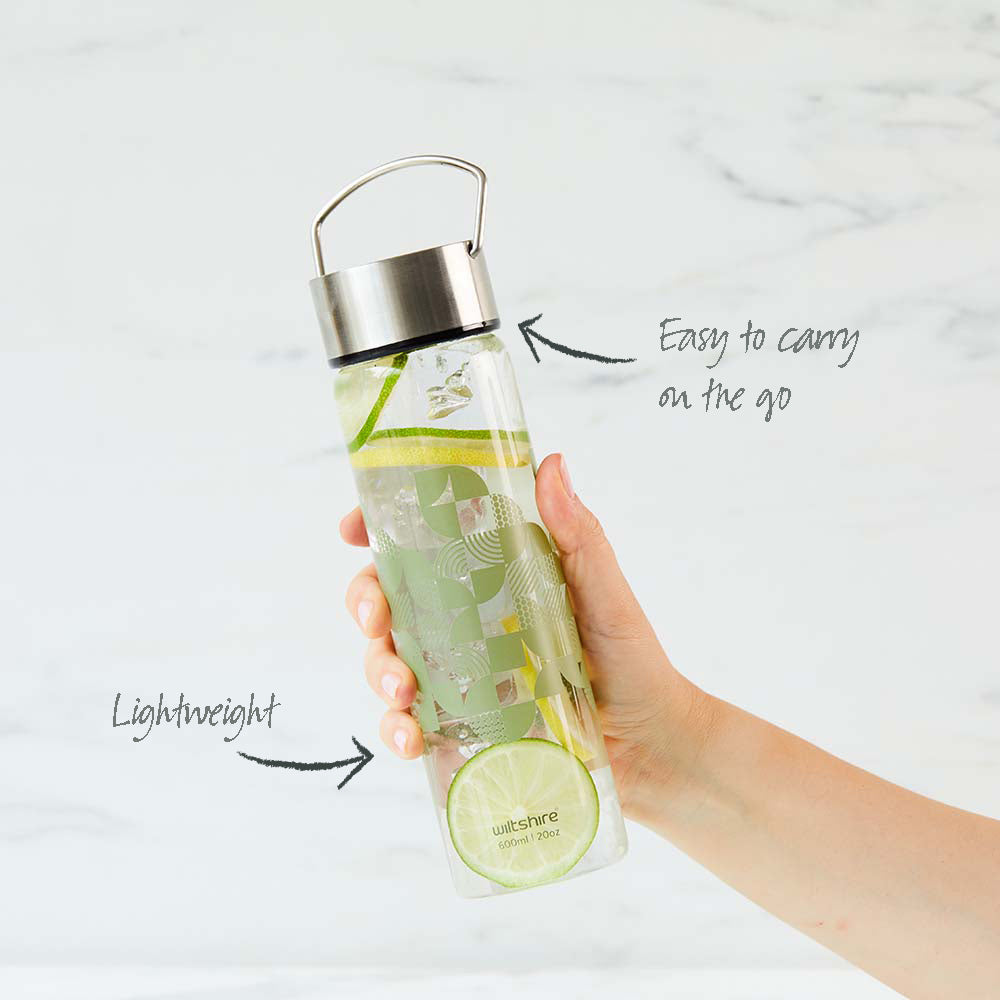 Easy to carry on the go

Lightweight

wiltshire
600ml | 20oz