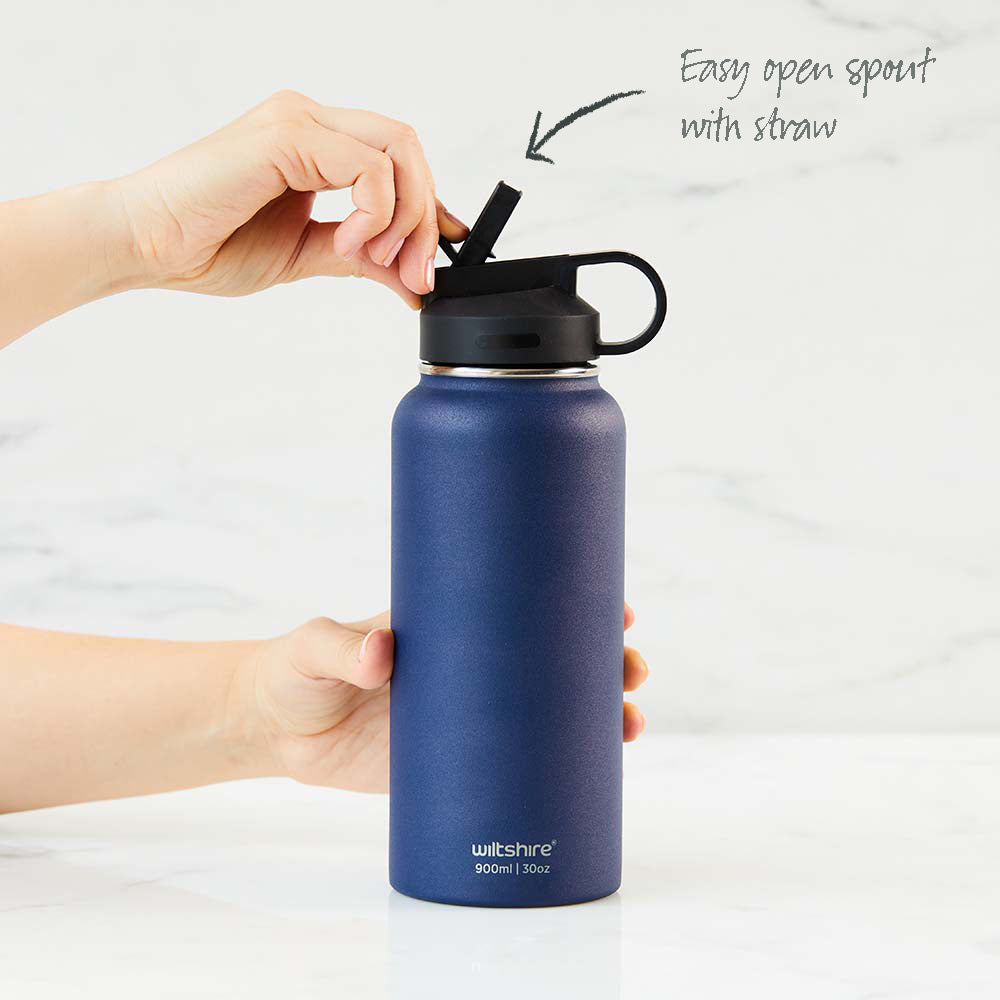 Easy open spout
with straw

wiltshire®
900ml | 30oz