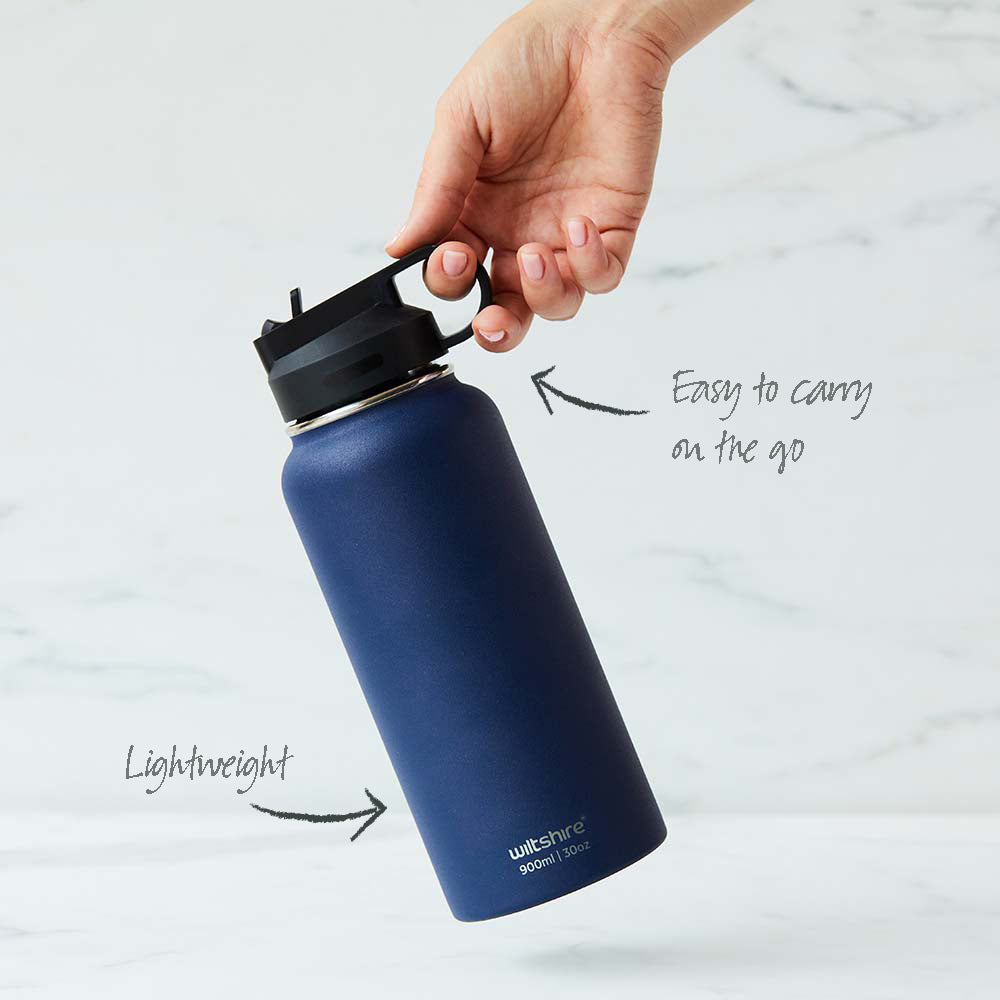 Easy to carry on the go

Lightweight

wiltshire®
900ml | 30oz